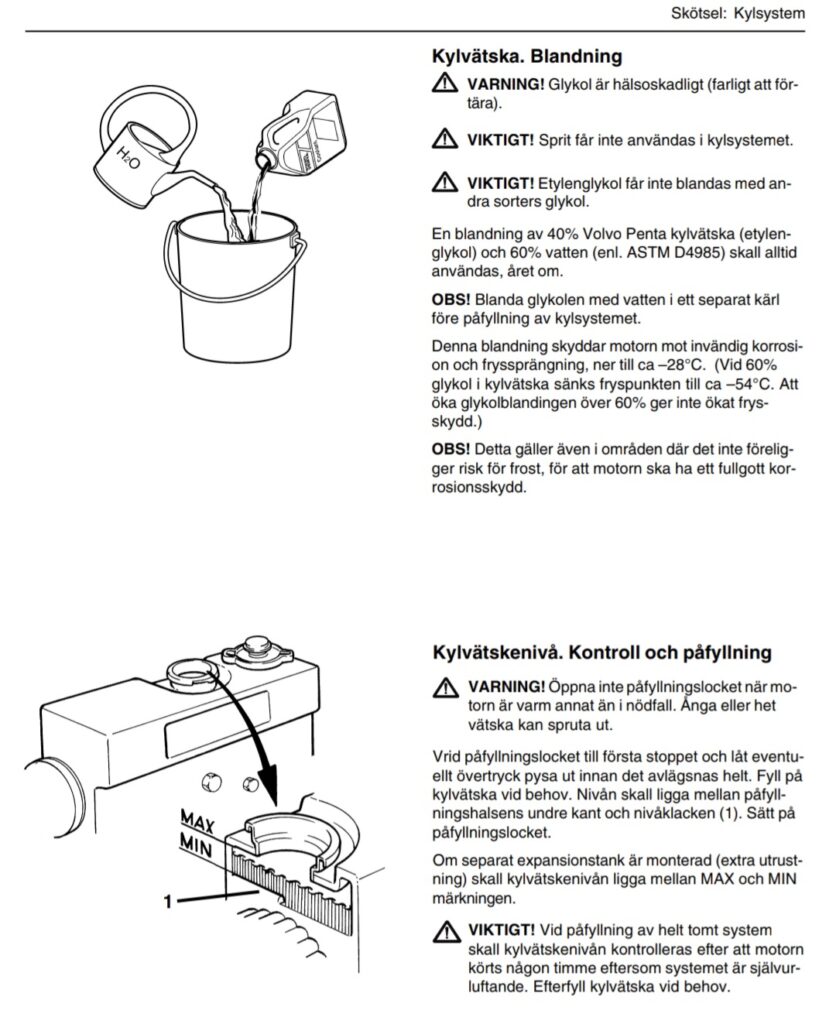 Skötsel: Kylsystem

$H_2O$

Kylvätska. Blandning

VARNING! Glykol är hälsoskadligt (farligt att förtära).

VIKTIGT! Sprit får inte användas i kylsystemet.

VIKTIGT! Etylenglykol får inte blandas med andra sorters glykol.

En blandning av 40% Volvo Penta kylvätska (etylenglykol) och 60% vatten (enl. ASTM D4985) skall alltid användas, året om.

OBS! Blanda glykolen med vatten i ett separat kärl före påfyllning av kylsystemet.

Denna blandning skyddar motorn mot invändig korrosion och frysspräng­ning, ner till ca –28°C. (Vid 60% glykol i kylvätska sänks fryspunkten till ca –54°C. Att öka glykolblandingen över 60% ger inte ökat frysskydd.)

OBS! Detta gäller även i områden där det inte föreligger risk för frost, för att motorn ska ha ett fullgott korrosionsskydd.

MAX
MIN
1

Kylvätskenivå. Kontroll och påfyllning

VARNING! Öppna inte påfyllningslocket när motorn är varm annat än i nödfall. Ånga eller het vätska kan spruta ut.

Vrid påfyllningslocket till första stoppet och låt eventuellt övertryck pysa ut innan det avlägsnas helt. Fyll på kylvätska vid behov. Nivån skall ligga mellan påfyllningshalsens undre kant och nivåklacken (1). Sätt på påfyllningslocket.

Om separat expansionstank är monterad (extra utrustning) skall kylvätskenivån ligga mellan MAX och MIN märkningen.

VIKTIGT! Vid påfyllning av helt tomt system skall kylvätskenivån kontrolleras efter att motorn körts någon timme eftersom systemet är självurluftande. Efterfyll kylvätska vid behov.